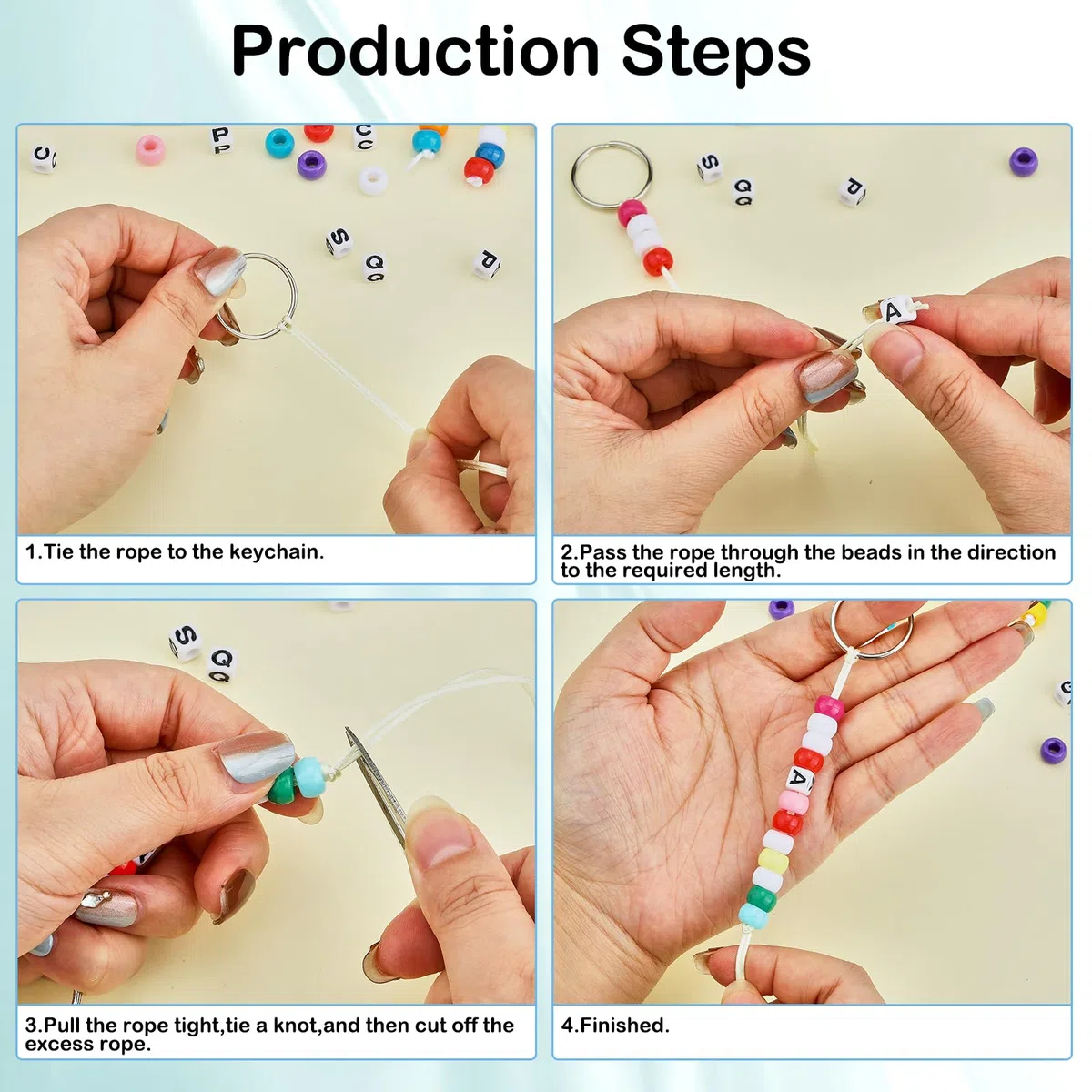 Production Steps

1.Tie the rope to the keychain.

2.Pass the rope through the beads in the direction to the required length.

3.Pull the rope tight,tie a knot,and then cut off the excess rope.

4.Finished.