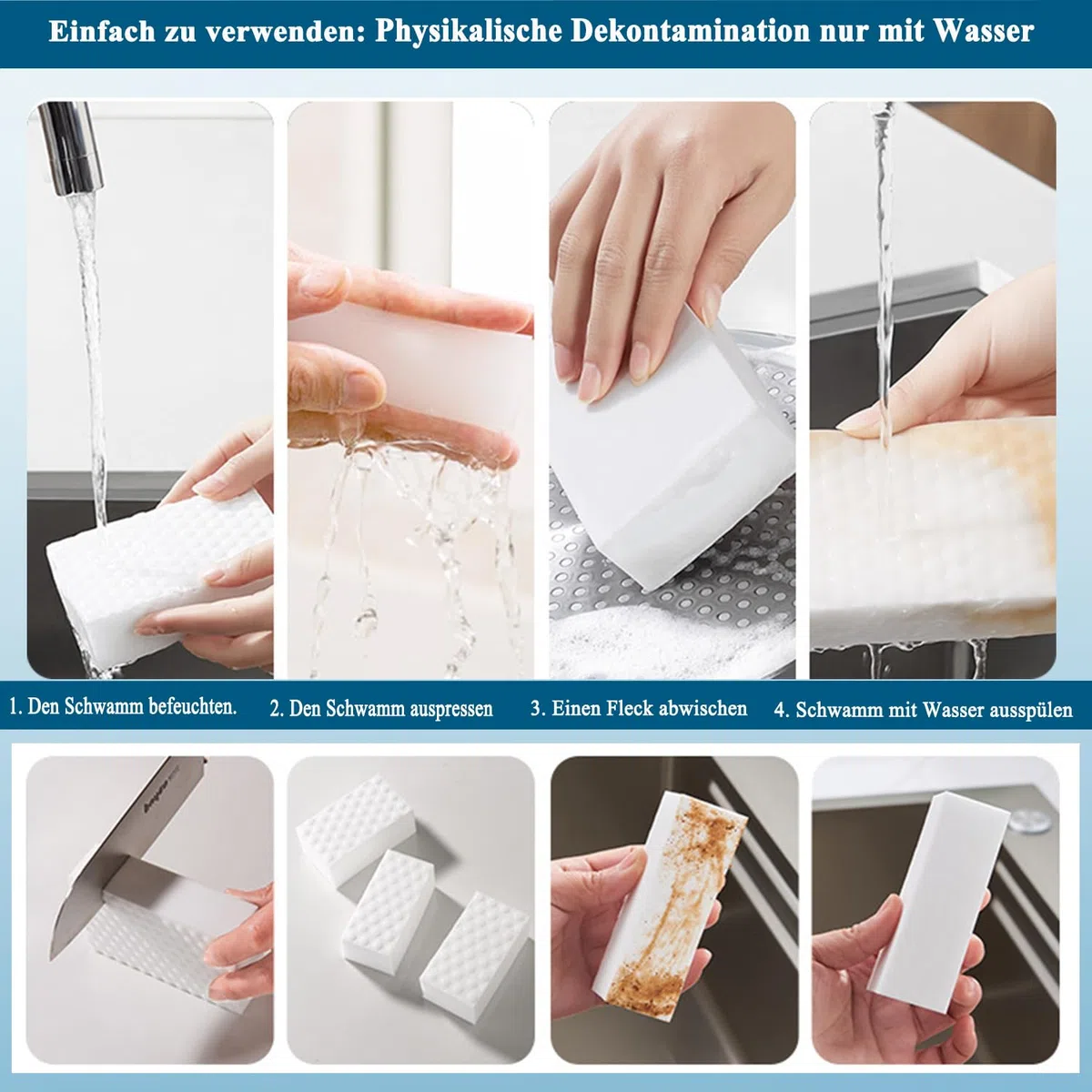 Einfach zu verwenden: Physikalische Dekontamination nur mit Wasser

1. Den Schwamm befeuchten.

2. Den Schwamm auspressen

3. Einen Fleck abwischen

4. Schwamm mit Wasser ausspülen