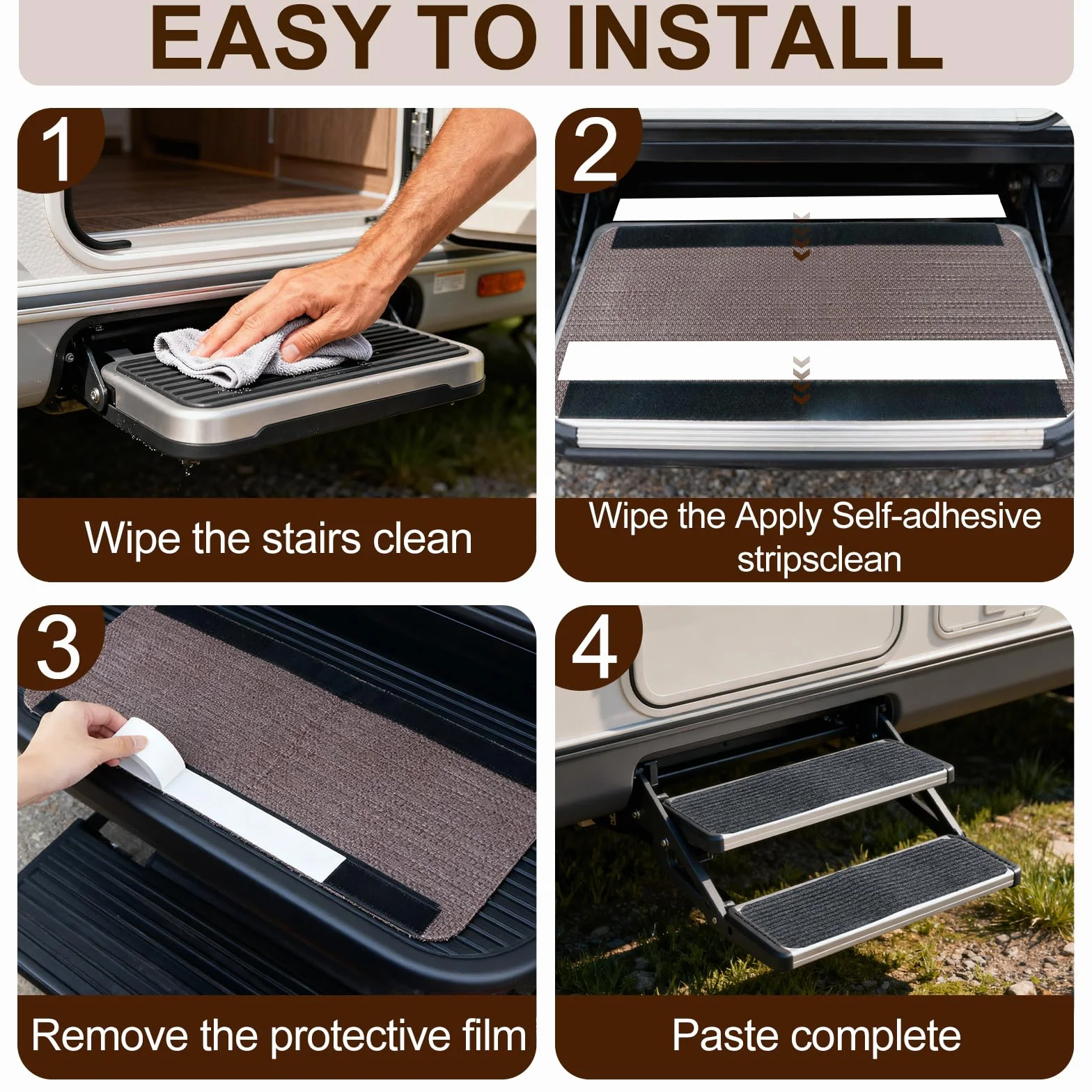 EASY TO INSTALL

1

Wipe the stairs clean

2

Wipe the Apply Self-adhesive stripsclean

3

Remove the protective film

4

Paste complete